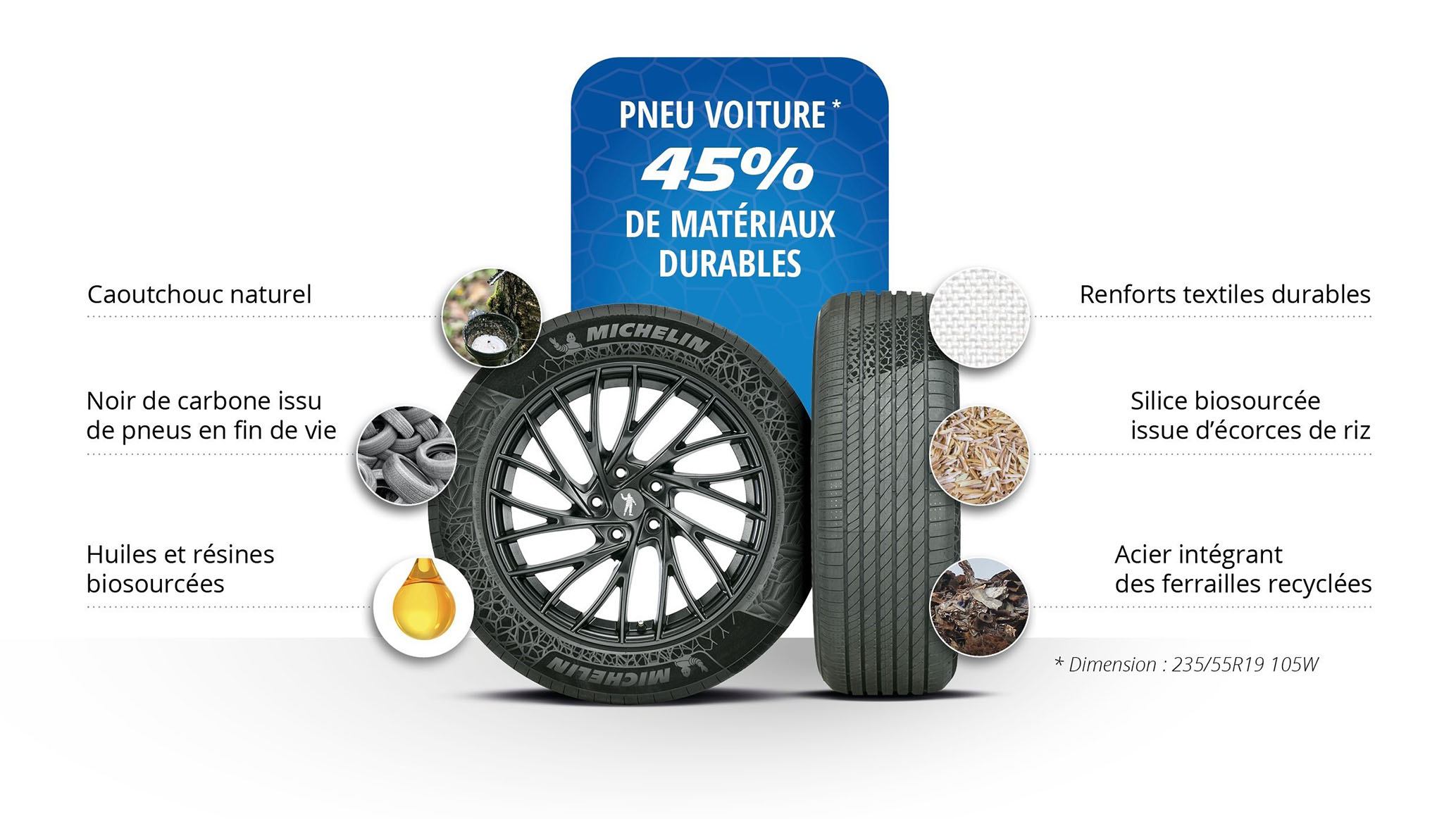 PNEU VOITURE *
45%
DE MATÉRIAUX DURABLES

Caoutchouc naturel

Noir de carbone issu de pneus en fin de vie

Huiles et résines biosourcées

MICHELIN

MICHELIN

Renforts textiles durables

Silice biosourcée issue d'écorces de riz

Acier intégrant des ferrailles recyclées

* Dimension : 235/55R19 105W